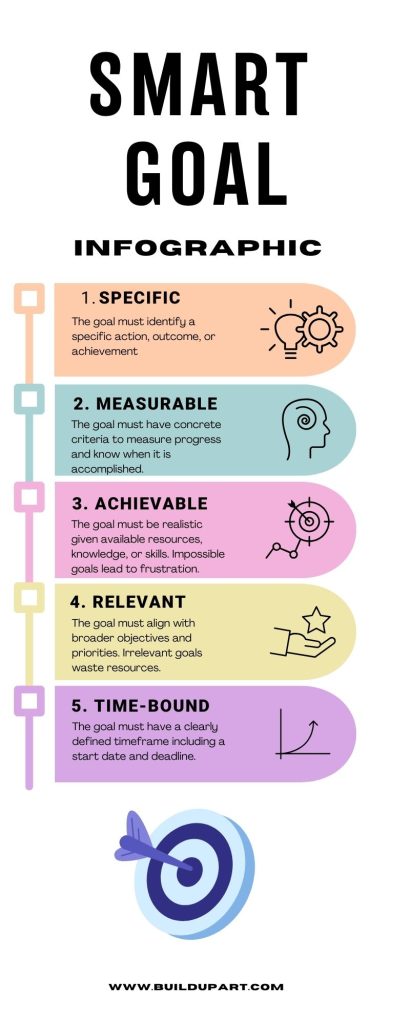 SMART GOAL

INFOGRAPHIC

1. SPECIFIC

The goal must identify a specific action, outcome, or achievement

2. MEASURABLE

The goal must have concrete criteria to measure progress and know when it is accomplished.

3. ACHIEVABLE

The goal must be realistic given available resources, knowledge, or skills. Impossible goals lead to frustration.

4. RELEVANT

The goal must align with broader objectives and priorities. Irrelevant goals waste resources.

5. TIME-BOUND

The goal must have a clearly defined timeframe including a start date and deadline.

WWW.BUILDUPART.COM